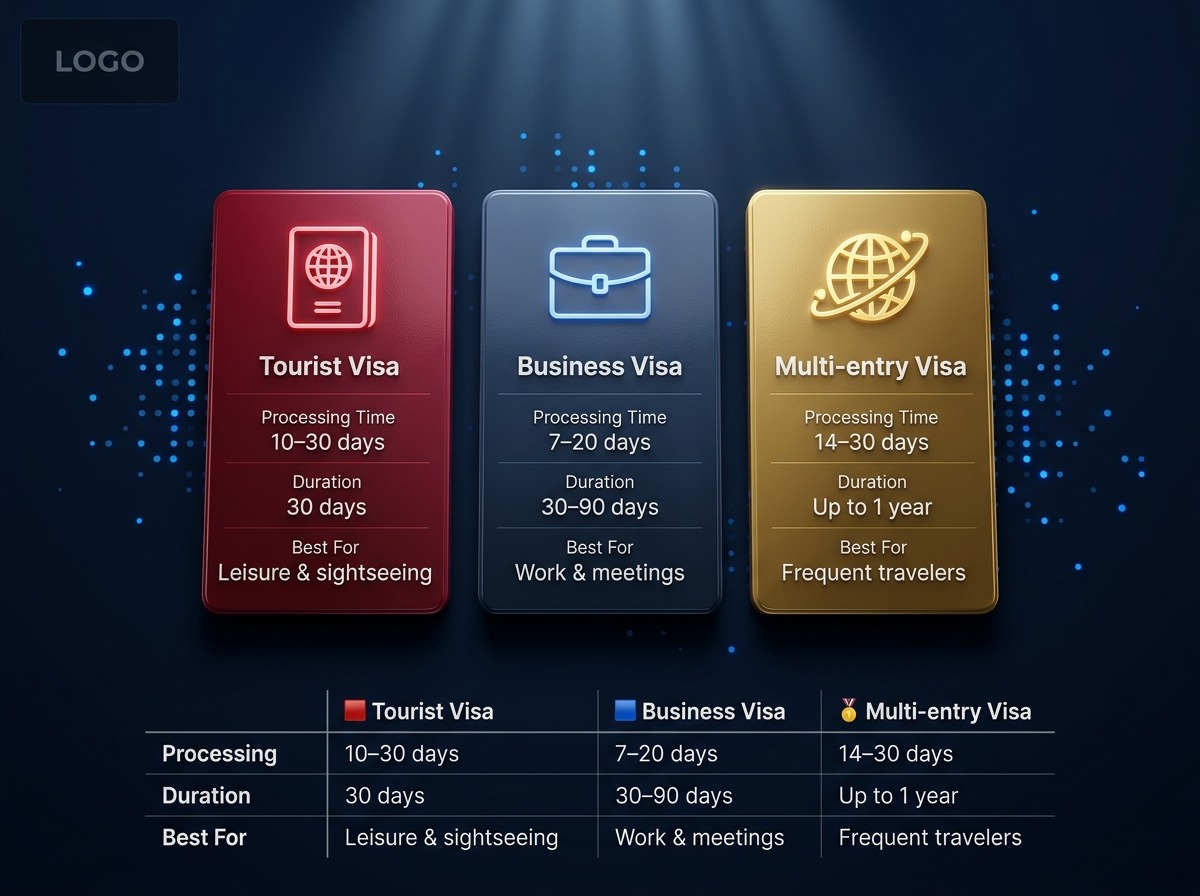 LOGO

Tourist Visa
Processing Time
10–30 days
Duration
30 days
Best For
Leisure & sightseeing

Business Visa
Processing Time
7–20 days
Duration
30–90 days
Best For
Work & meetings

Multi-entry Visa
Processing Time
14–30 days
Duration
Up to 1 year
Best For
Frequent travelers

| | Tourist Visa | Business Visa | Multi-entry Visa |
|---|---|---|---|
| Processing | 10–30 days | 7–20 days | 14–30 days |
| Duration | 30 days | 30–90 days | Up to 1 year |
| Best For | Leisure & sightseeing | Work & meetings | Frequent travelers |